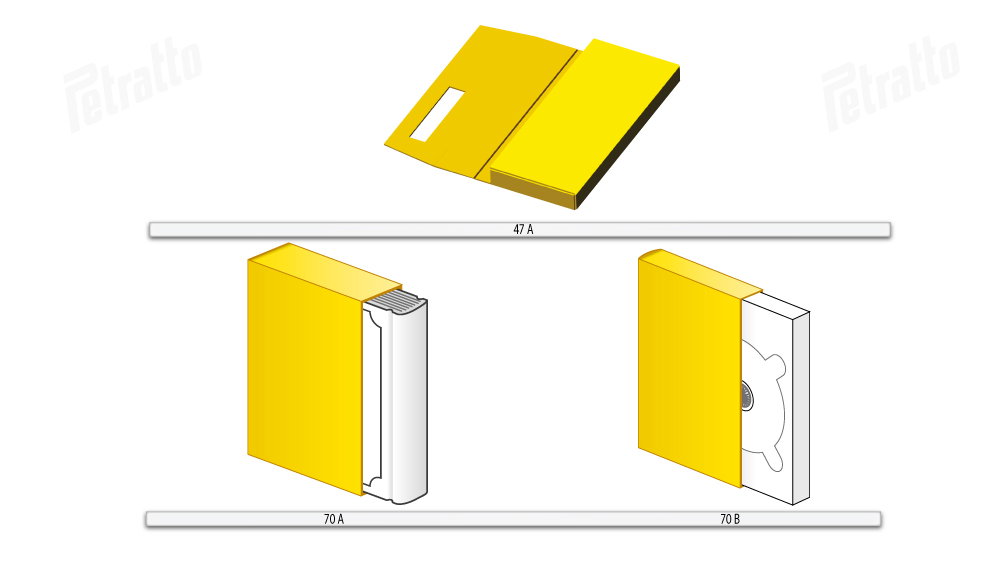 Petratto

Petratto

47 A

70 A

70 B